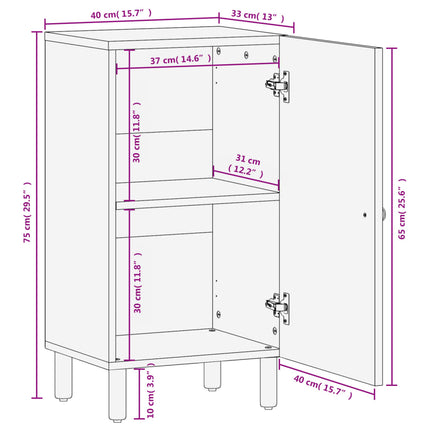 40 cm( 15.7" )
33 cm( 13" )
37 cm( 14.6" )
30 cm( 11.8" )
31 cm ( 12.2" )
75 cm( 29.5" )
65 cm( 25.6" )
30 cm( 11.8" )
10 cm( 3.9" )
40 cm( 15.7" )