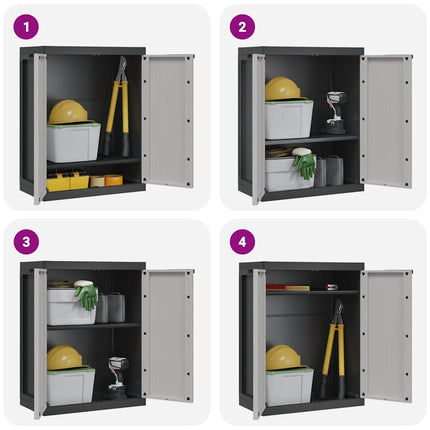 1

2

3

4