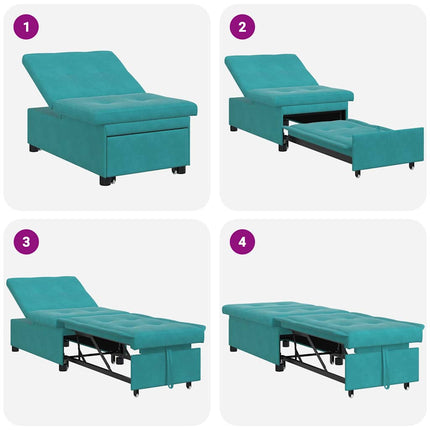 1

2

3

4