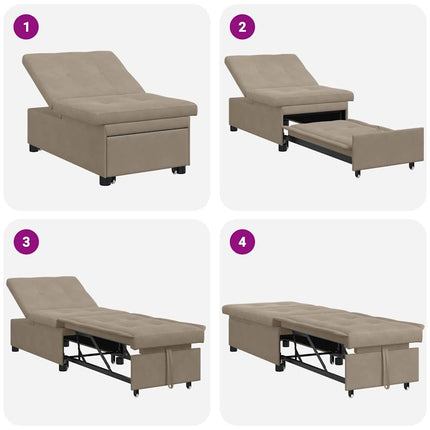 1

2

3

4