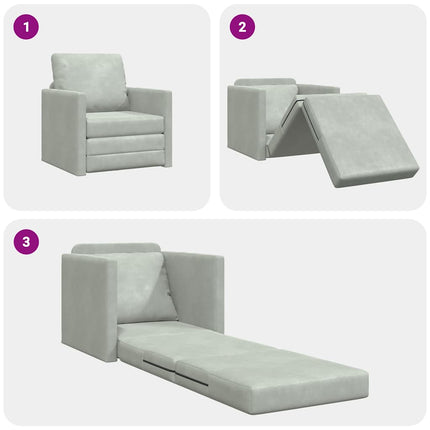 1

2

3