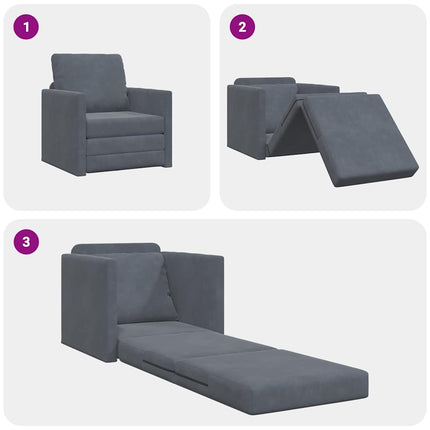 1

2

3