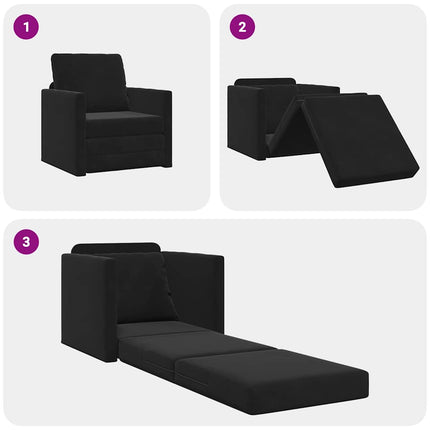 1

2

3