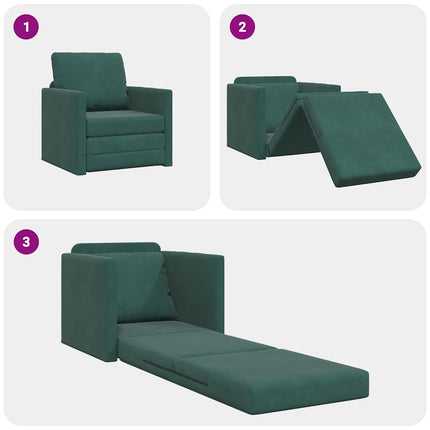 1

2

3