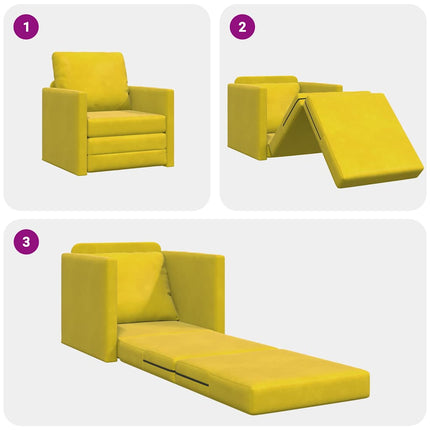 1

2

3