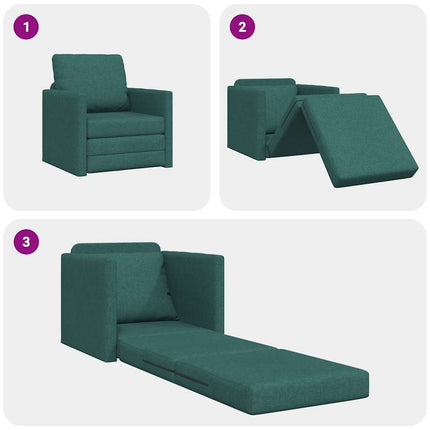 1

2

3