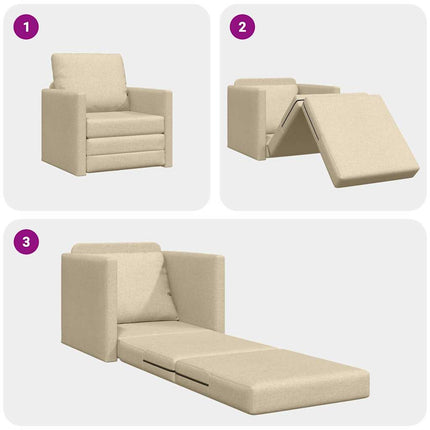 1

2

3