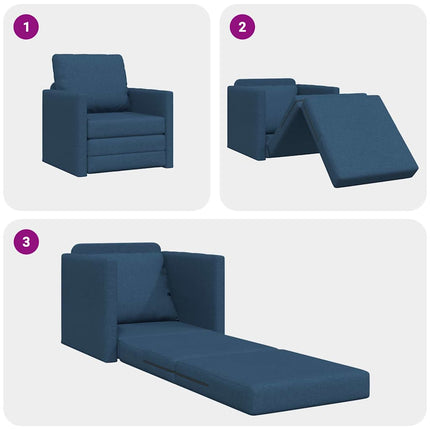 1

2

3