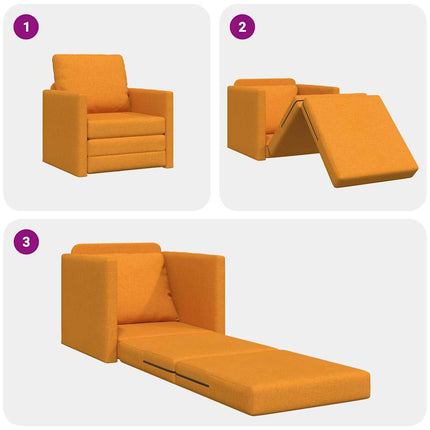 1

2

3