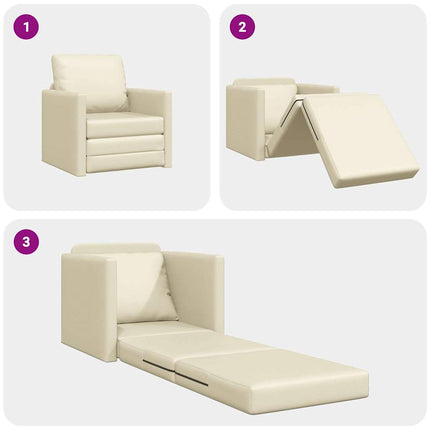 1

2

3