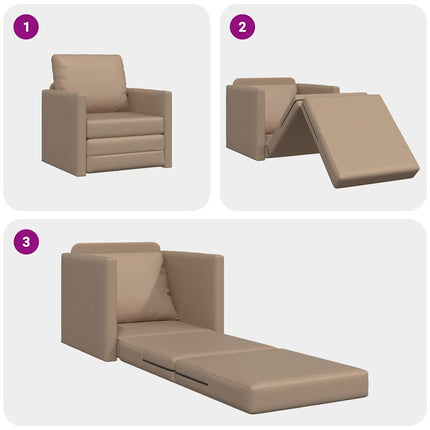 1

2

3