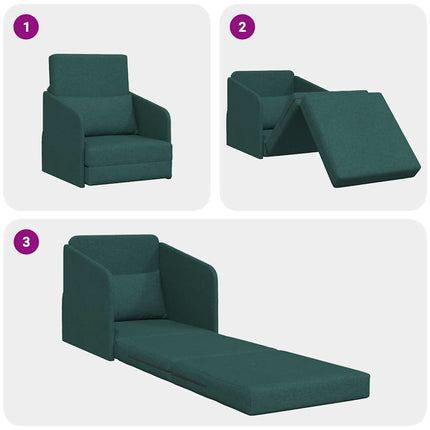 1

2

3