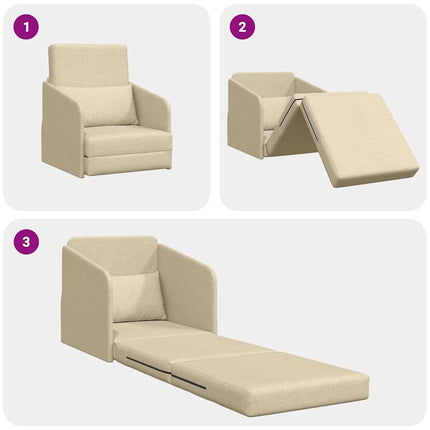 1

2

3