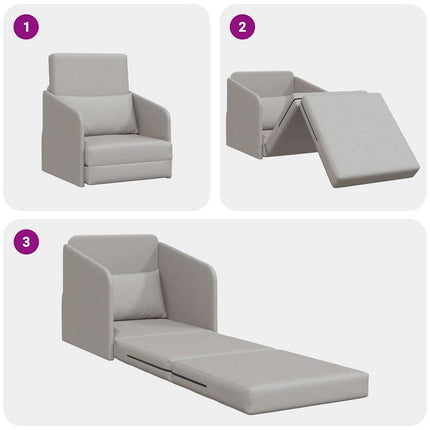 1

2

3