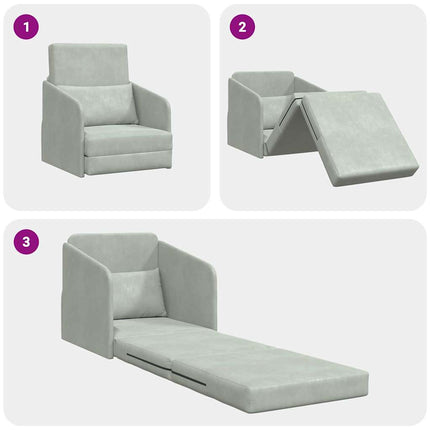 1

2

3