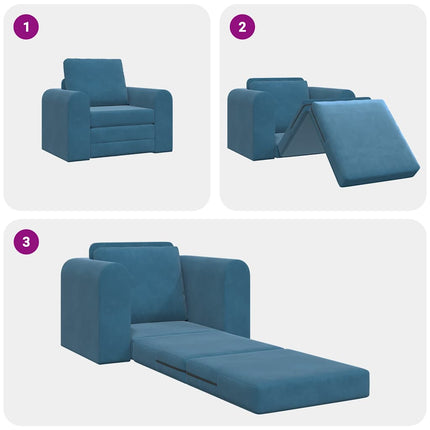 1

2

3