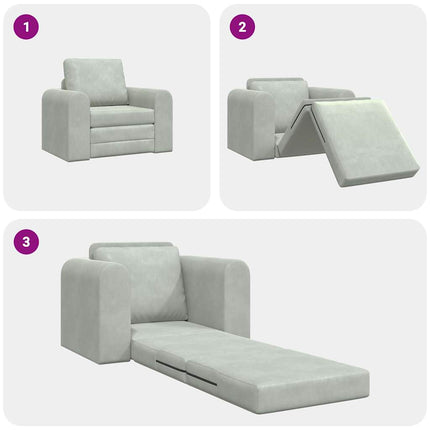 1

2

3