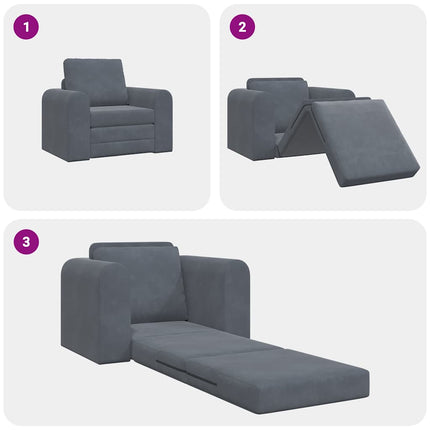 1

2

3