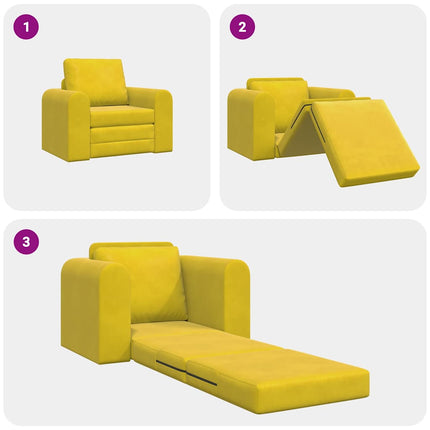 1

2

3