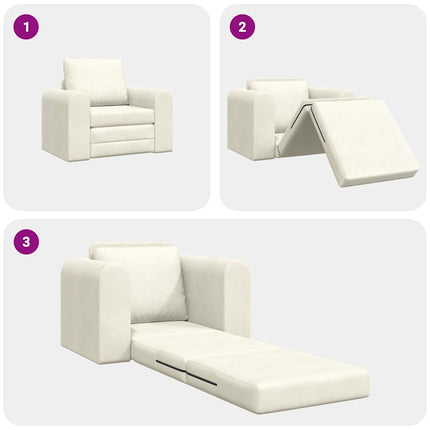 1

2

3