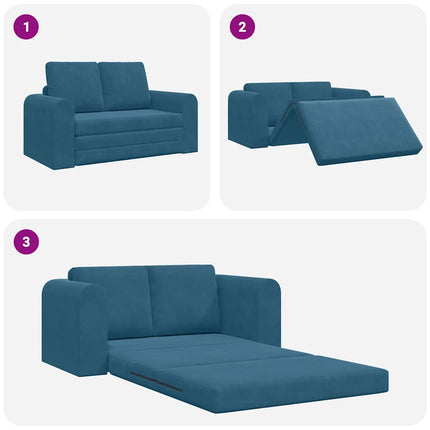 1

2

3