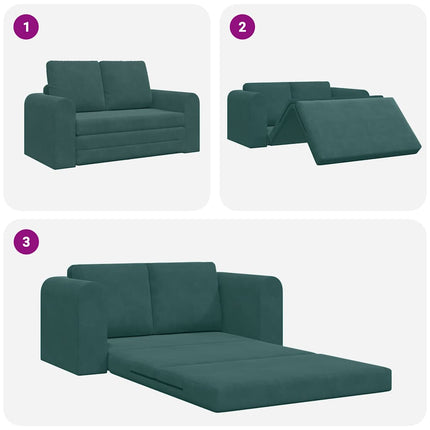 1

2

3