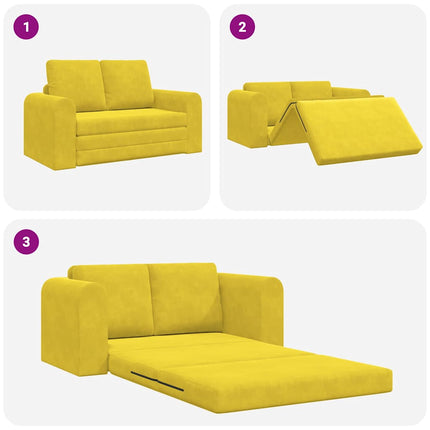 1

2

3