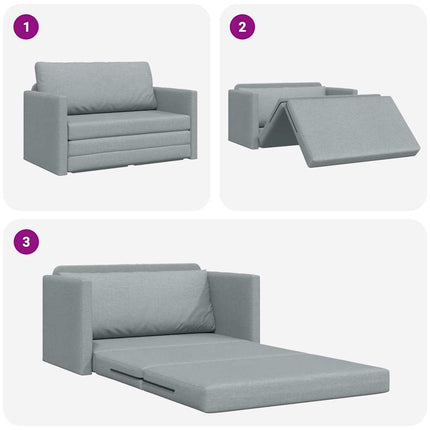 1

2

3