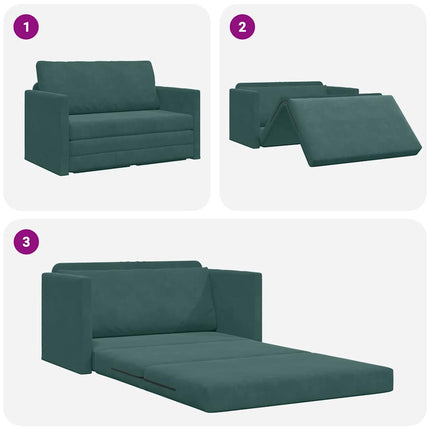 1

2

3