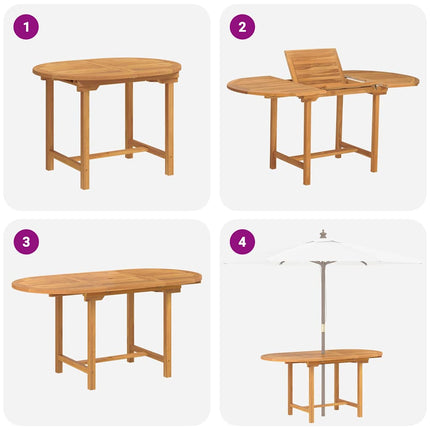 1

2

3

4