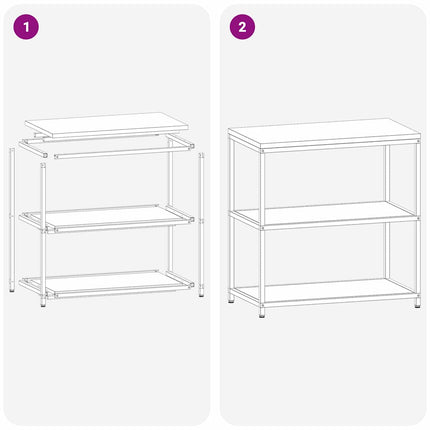 1

2