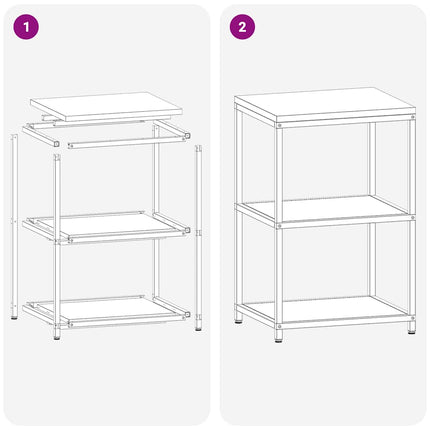 1

2