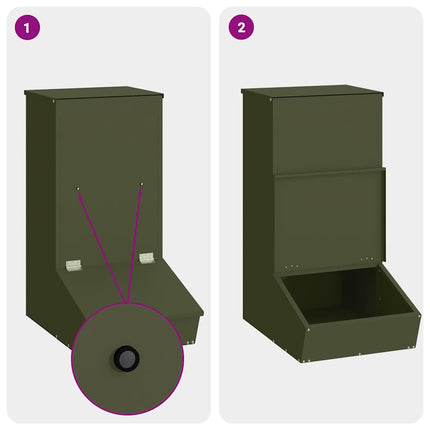 1

2