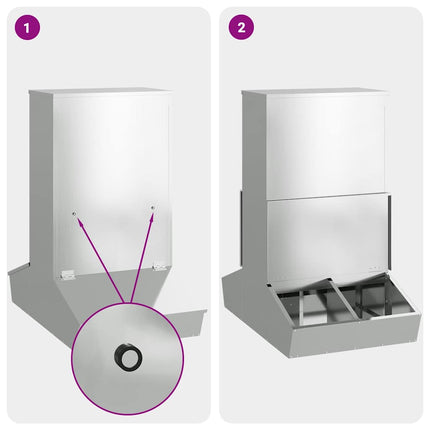 1

2